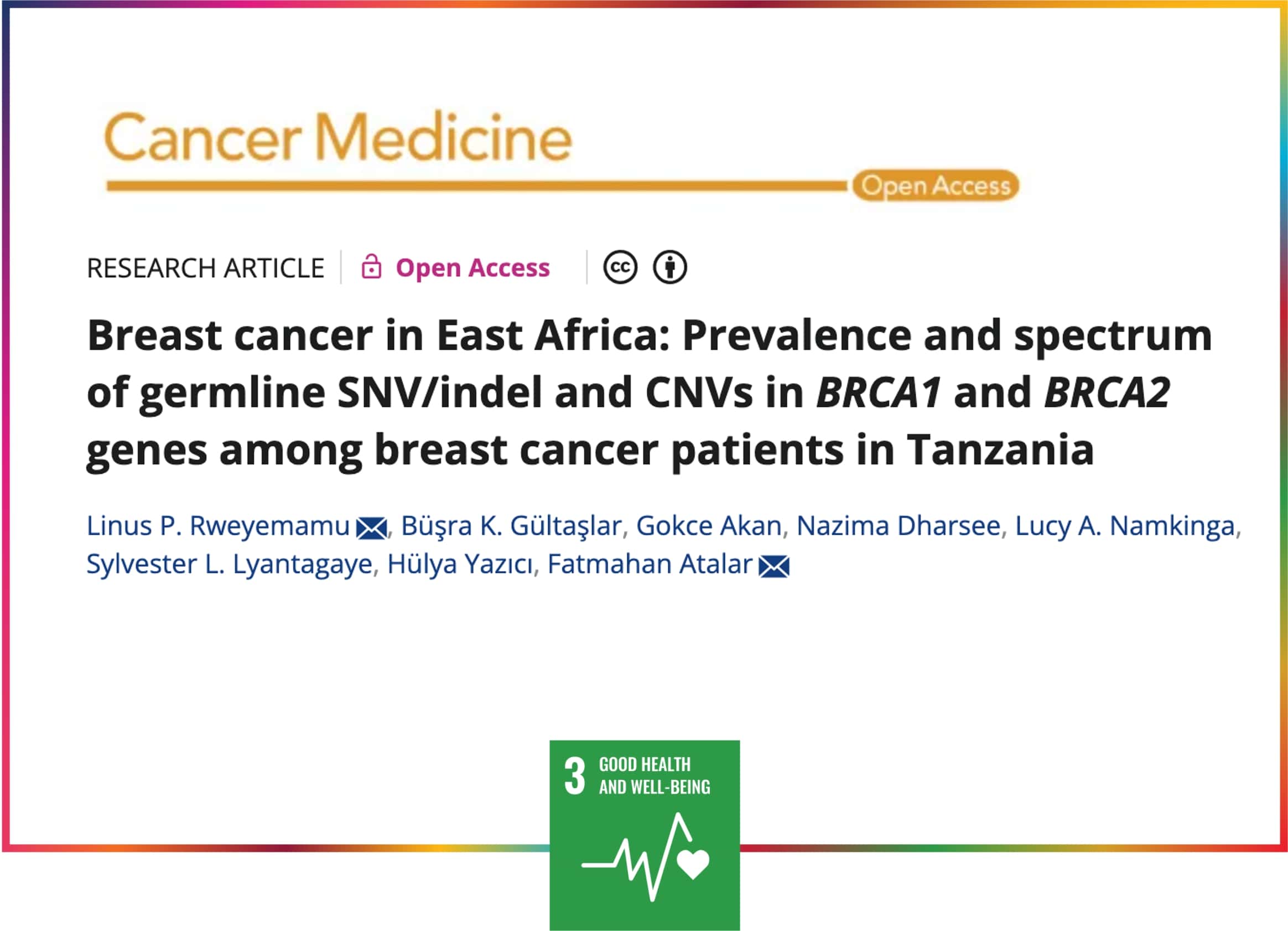 Cancer Medicine

Open Access

RESEARCH ARTICLE

Open Access

Breast cancer in East Africa: Prevalence and spectrum of germline SNV/indel and CNVs in BRCA1 and BRCA2 genes among breast cancer patients in Tanzania

Linus P. Rweyemamu, Büşra K. Gültaşlar, Gokce Akan, Nazima Dharsee, Lucy A. Namkinga, Sylvester L. Lyantagaye, Hülya Yazıcı, Fatmahan Atalar

3 GOOD HEALTH AND WELL-BEING